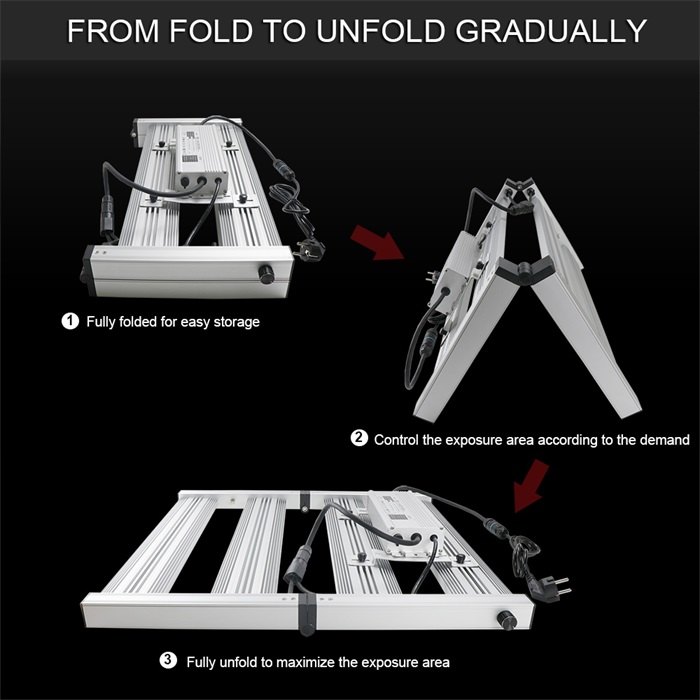 FROM FOLD TO UNFOLD GRADUALLY

1 Fully folded for easy storage

2 Control the exposure area according to the demand

3 Fully unfold to maximize the exposure area