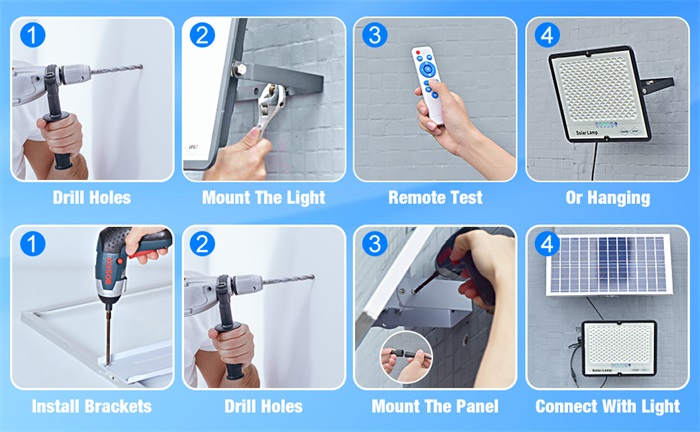 1
Drill Holes

2
Mount The Light

3
Remote Test

4
Solar Lamp
Or Hanging

1
BOSCH
Install Brackets

2
Drill Holes

3
Mount The Panel

4
Solar Lamp
Connect With Light