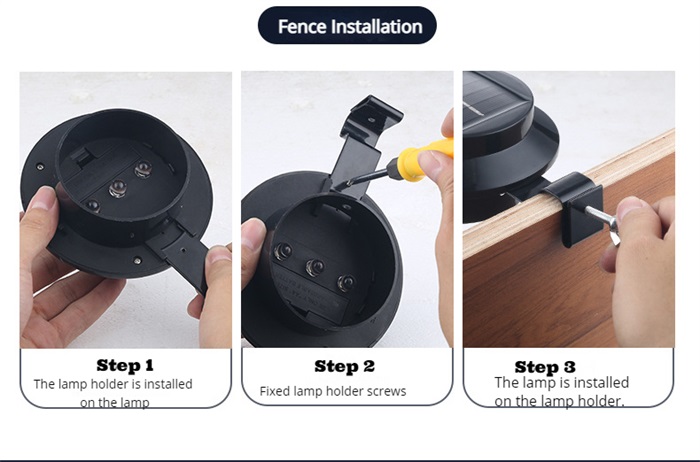 Fence Installation

Step 1
The lamp holder is installed on the lamp

Step 2
Fixed lamp holder screws

Step 3
The lamp is installed on the lamp holder.