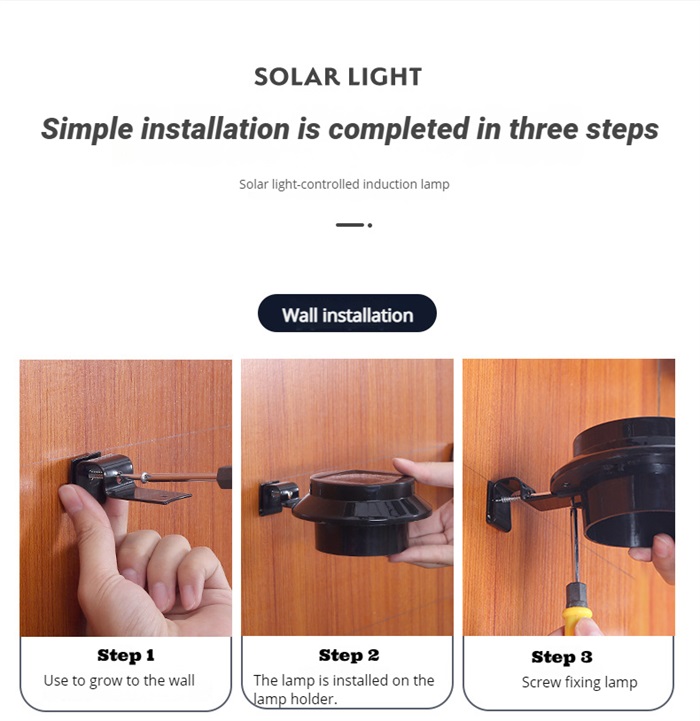 SOLAR LIGHT

Simple installation is completed in three steps

Solar light-controlled induction lamp

Wall installation

Step 1
Use to grow to the wall

Step 2
The lamp is installed on the lamp holder.

Step 3
Screw fixing lamp